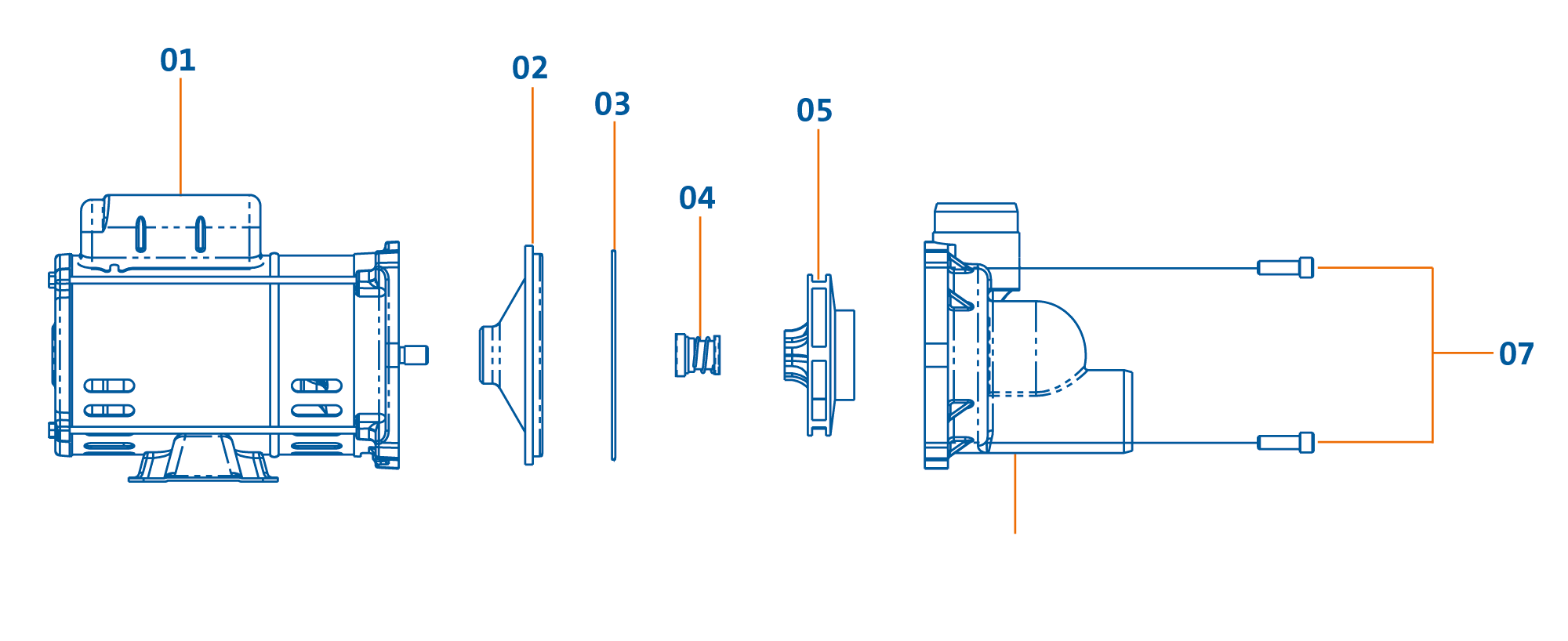 01
02
03
04
05
07